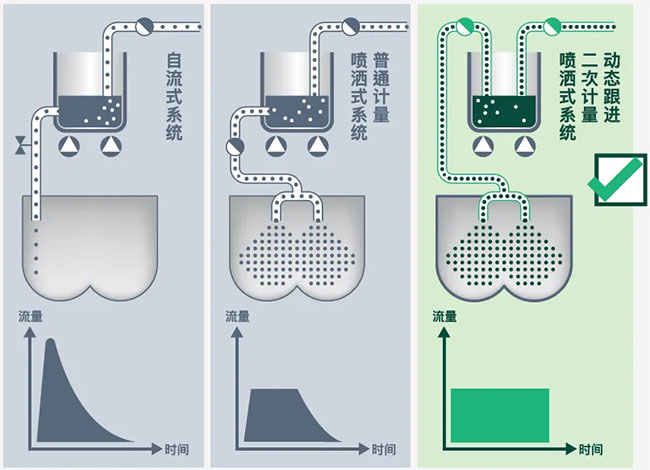 自流式系统

流量

时间

普通计量喷洒式系统

流量

时间

动态跟进二次计量喷洒式系统

流量

时间